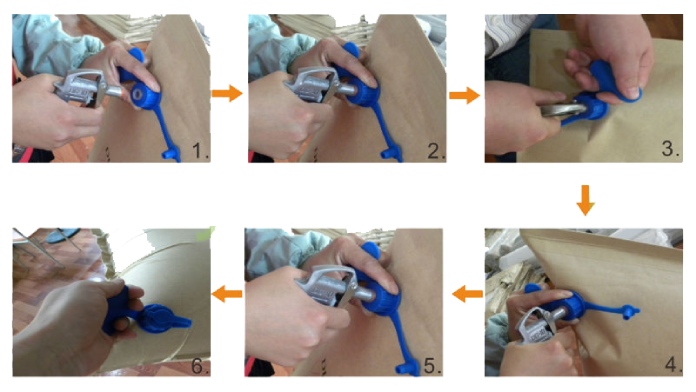 1.

2.

3.

4.

5.

6.